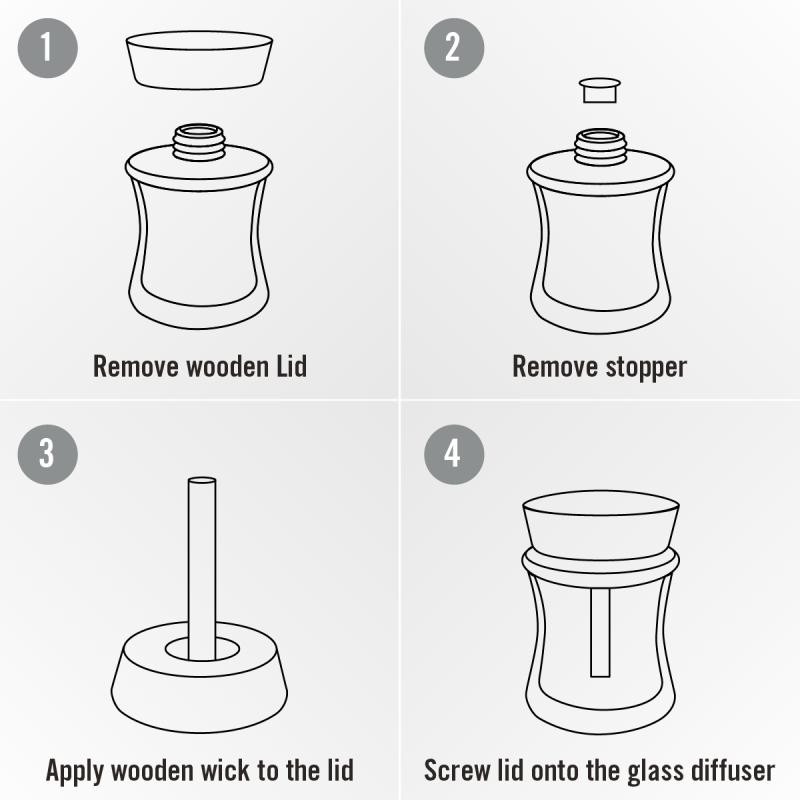 1

Remove wooden Lid

2

Remove stopper

3

Apply wooden wick to the lid

4

Screw lid onto the glass diffuser